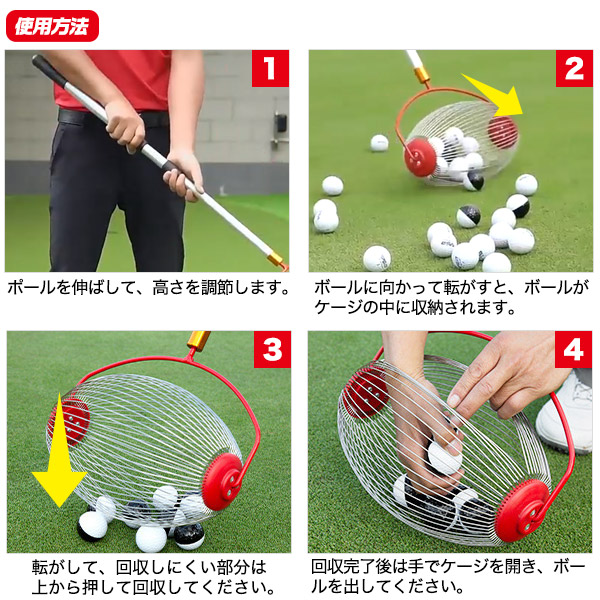 使用方法

1

ポールを伸ばして、高さを調節します。

2

ボールに向かって転がすと、ボールがケージの中に収納されます。

3

転がして、回収しにくい部分は上から押して回収してください。

4

回収完了後は手でケージを開き、ボールを出してください。