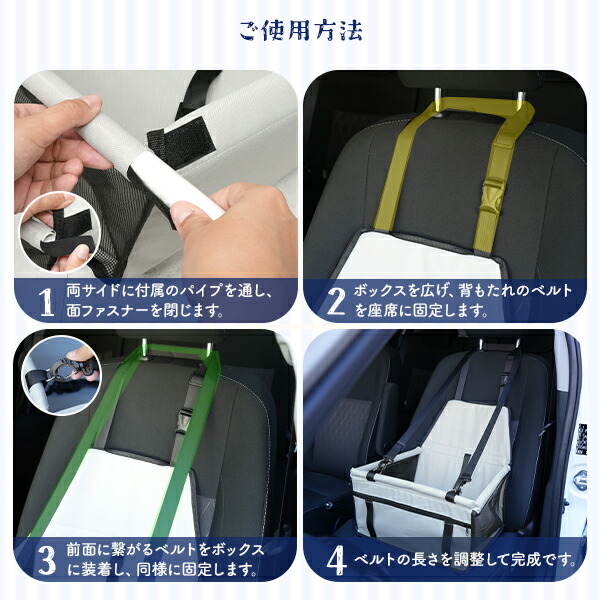 ご使用方法

1 両サイドに付属のパイプを通し、面ファスナーを閉じます。

2 ボックスを広げ、背もたれのベルトを座席に固定します。

3 前面に繋がるベルトをボックスに装着し、同様に固定します。

4 ベルトの長さを調整して完成です。