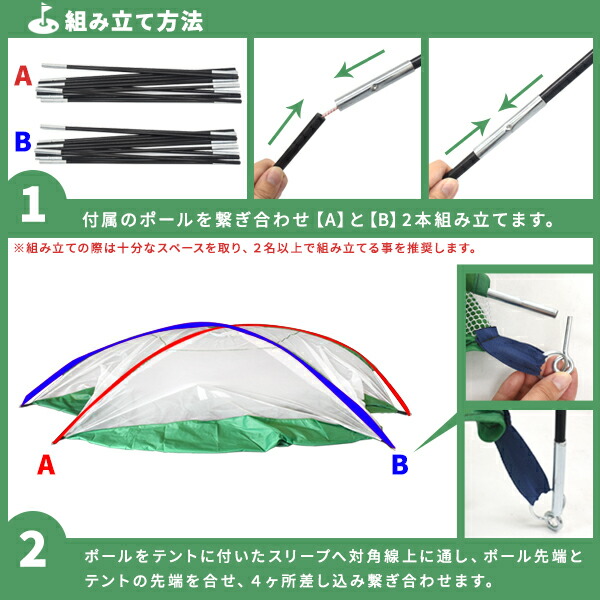 組み立て方法

A

B

1

付属のポールを繋ぎ合わせ【A】と【B】2本組み立てます。

※組み立ての際は十分なスペースを取り、2名以上で組み立てる事を推奨します。

A

B

2

ポールをテントに付いたスリーブへ対角線上に通し、ポール先端とテントの先端を合せ、4ヶ所差し込み繋ぎ合わせます。