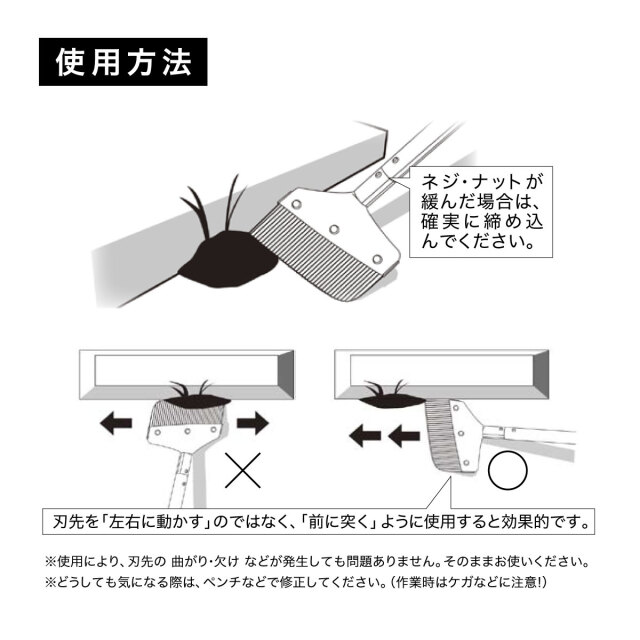 使用方法

ネジ・ナットが緩んだ場合は、確実に締め込んでください。

刃先を「左右に動かす」のではなく、「前に突く」ように使用すると効果的です。

※使用により、刃先の 曲がり・欠け などが発生しても問題ありません。そのままお使いください。
※どうしても気になる際は、ペンチなどで修正してください。（作業時はケガなどに注意!）