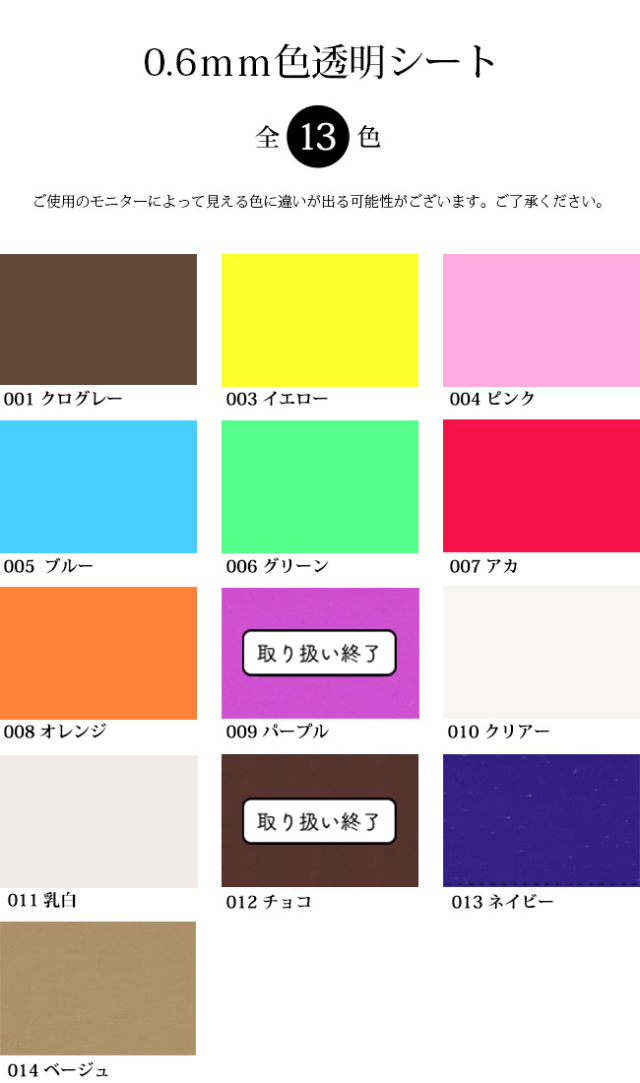 0.6mm色透明シート

全 13 色

ご使用のモニターによって見える色に違いが出る可能性がございます。ご了承ください。

001 クログレー

003 イエロー

004 ピンク

005 ブルー

006 グリーン

007 アカ

008 オレンジ

取り扱い終了

009 パープル

010 クリアー

011 乳白

取り扱い終了

012 チョコ

013 ネイビー

014 ベージュ