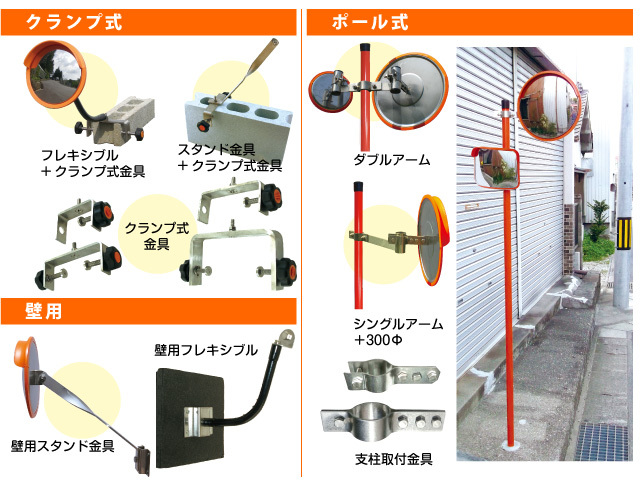 クランプ式

フレキシブル
＋クランプ式金具

スタンド金具
＋クランプ式金具

クランプ式
金具

壁用

壁用フレキシブル

壁用スタンド金具

ポール式

ダブルアーム

シングルアーム
＋300Φ

支柱取付金具