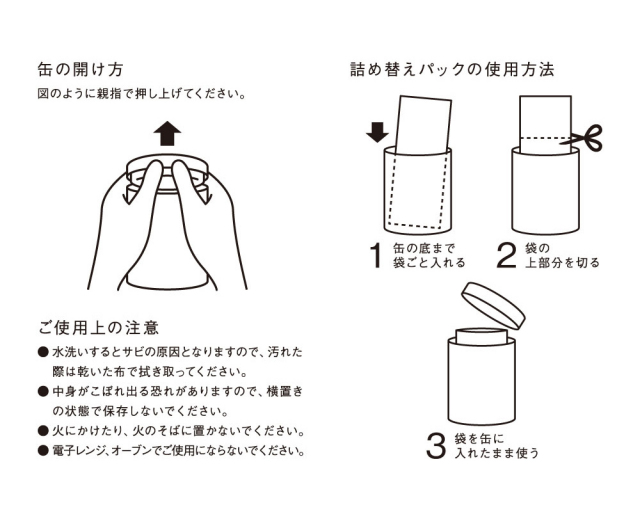 缶の開け方

図のように親指で押し上げてください。

ご使用上の注意

● 水洗いするとサビの原因となりますので、汚れた際は乾いた布で拭き取ってください。

● 中身がこぼれ出る恐れがありますので、横置きの状態で保存しないでください。

● 火にかけたり、火のそばに置かないでください。

● 電子レンジ、オーブンでご使用にならないでください。

詰め替えパックの使用方法

1 缶の底まで袋ごと入れる

2 袋の上部分を切る

3 袋を缶に入れたまま使う