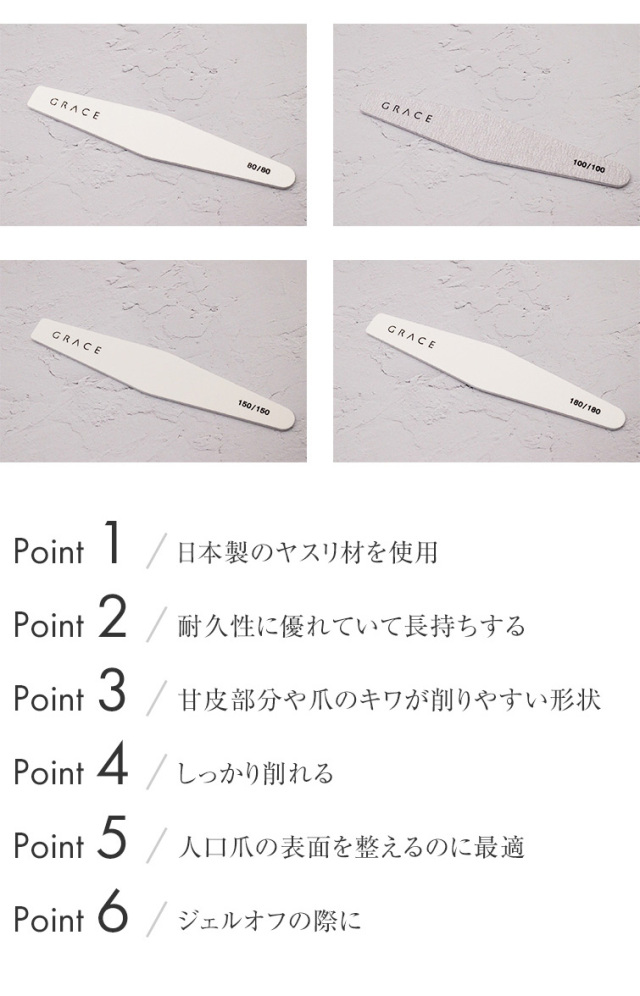 GRACE
80/80

GRACE
100/100

GRACE
150/150

GRACE
180/180

Point 1 / 日本製のヤスリ材を使用

Point 2 / 耐久性に優れていて長持ちする

Point 3 / 甘皮部分や爪のキワが削りやすい形状

Point 4 / しっかり削れる

Point 5 / 人口爪の表面を整えるのに最適

Point 6 / ジェルオフの際に