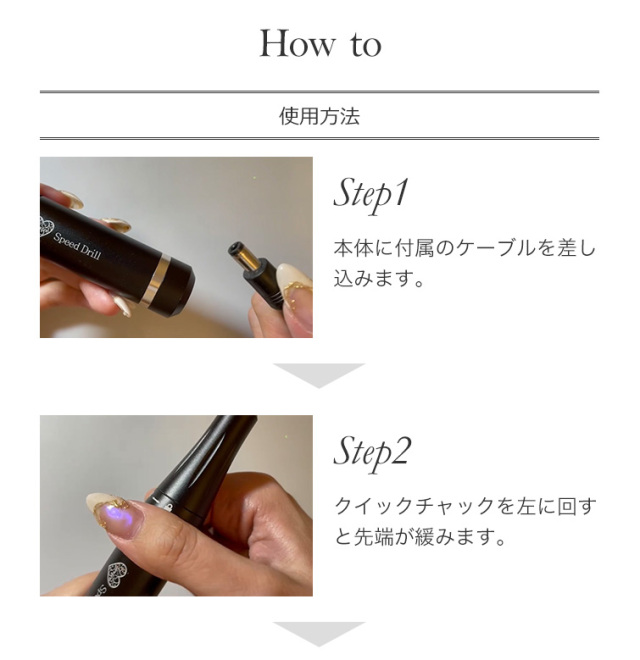 How to

使用方法

Speed Drill

Step1

本体に付属のケーブルを差し込みます。

Step2

クイックチャックを左に回すと先端が緩みます。