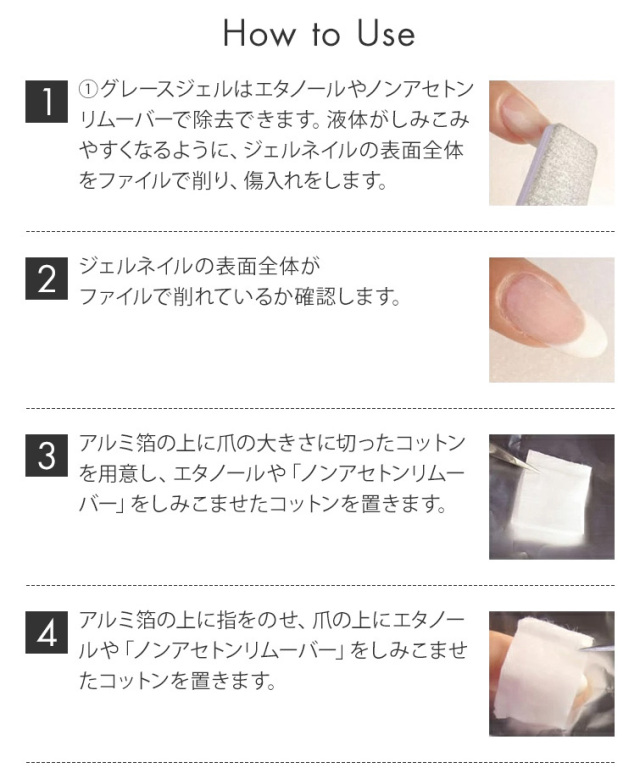 How to Use

1 ①グレースジェルはエタノールやノンアセトンリムーバーで除去できます。液体がしみこみやすくなるように、ジェルネイルの表面全体をファイルで削り、傷入れをします。

2 ジェルネイルの表面全体がファイルで削れているか確認します。

3 アルミ箔の上に爪の大きさに切ったコットンを用意し、エタノールや「ノンアセトンリムーバー」をしみこませたコットンを置きます。

4 アルミ箔の上に指をのせ、爪の上にエタノールや「ノンアセトンリムーバー」をしみこませたコットンを置きます。