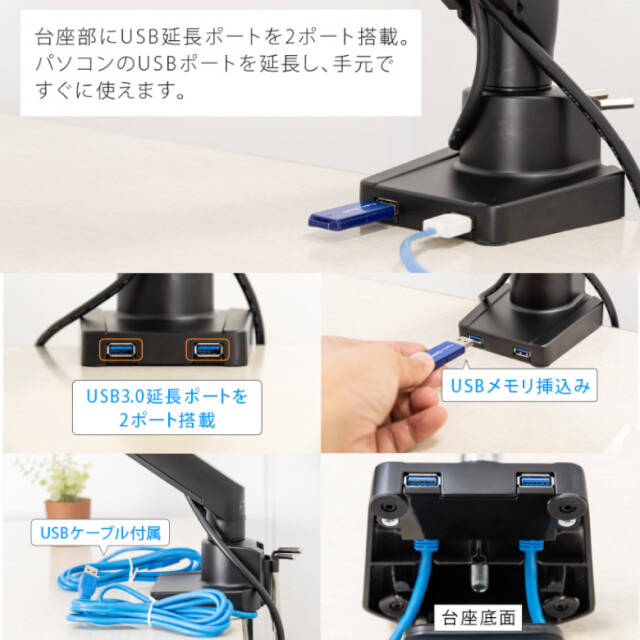 台座部にUSB延長ポートを2ポート搭載。パソコンのUSBポートを延長し、手元ですぐに使えます。

USB3.0延長ポートを2ポート搭載

USBメモリ挿込み

USBケーブル付属

台座底面