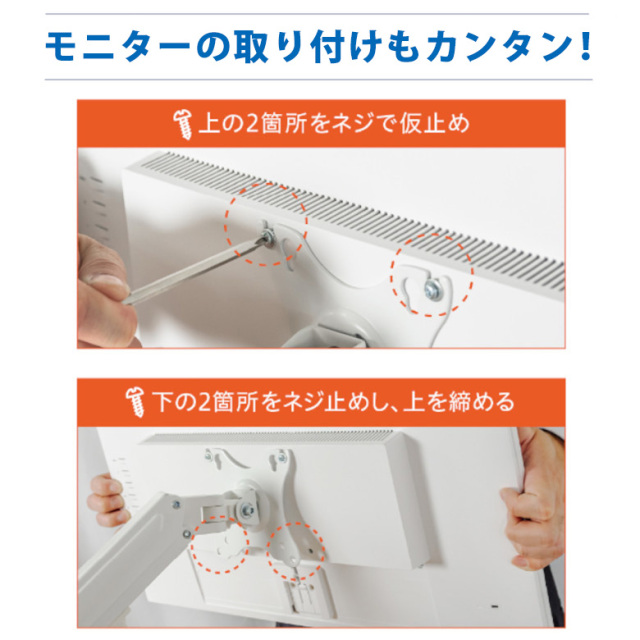 モニターの取り付けもカンタン!

上の2箇所をネジで仮止め

下の2箇所をネジ止めし、上を締める