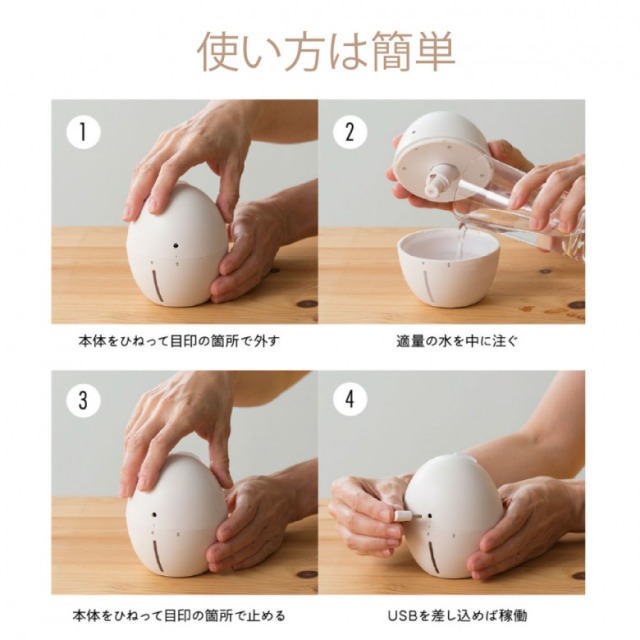 使い方は簡単

1

本体をひねって目印の箇所で外す

2

適量の水を中に注ぐ

3

本体をひねって目印の箇所で止める

4

USBを差し込めば稼働