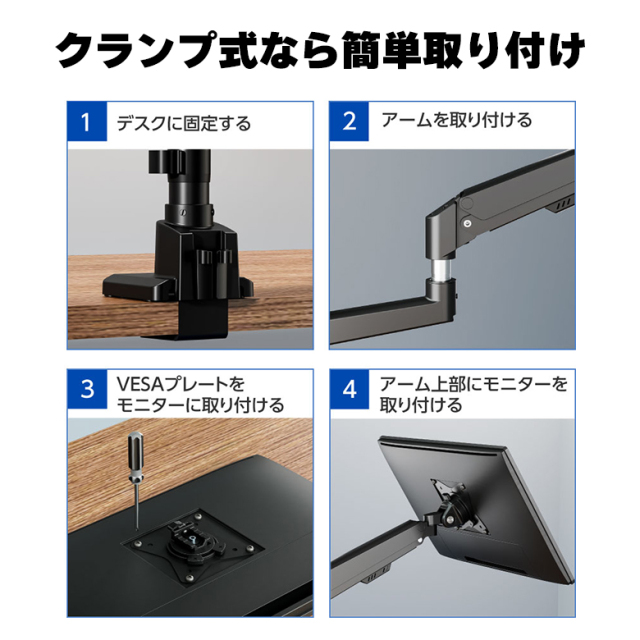 クランプ式なら簡単取り付け

1 デスクに固定する

2 アームを取り付ける

3 VESAプレートをモニターに取り付ける

4 アーム上部にモニターを取り付ける