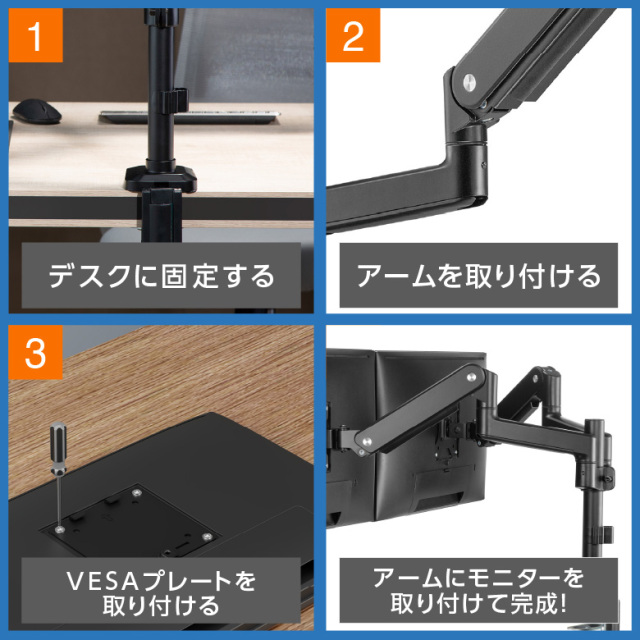 1

デスクに固定する

2

アームを取り付ける

3

VESAプレートを取り付ける

アームにモニターを取り付けて完成!