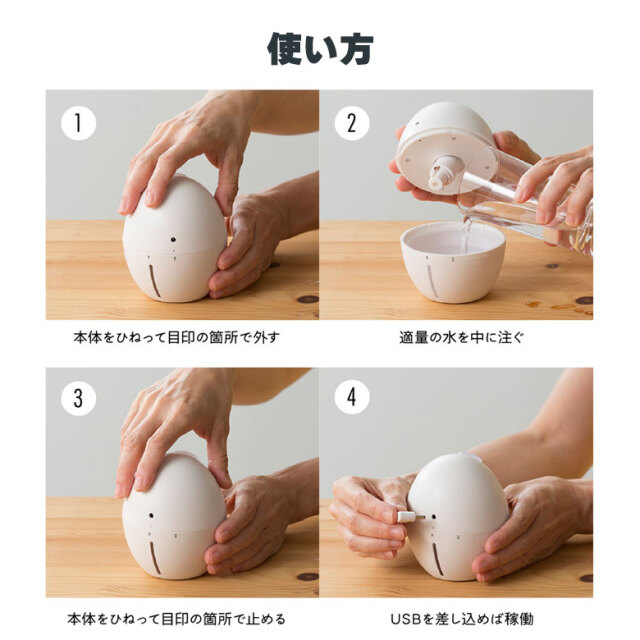 使い方

1

本体をひねって目印の箇所で外す

2

適量の水を中に注ぐ

3

本体をひねって目印の箇所で止める

4

USBを差し込めば稼働