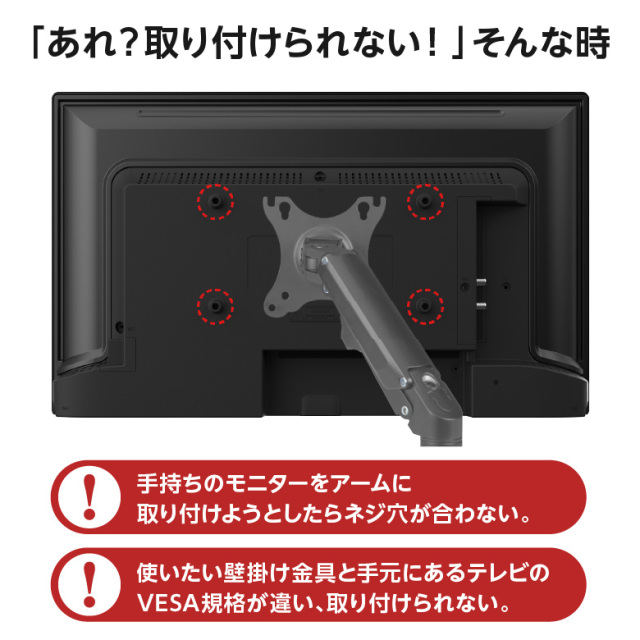 「あれ?取り付けられない!」そんな時

!

手持ちのモニターをアームに取り付けようとしたらネジ穴が合わない。

!

使いたい壁掛け金具と手元にあるテレビのVESA規格が違い、取り付けられない。