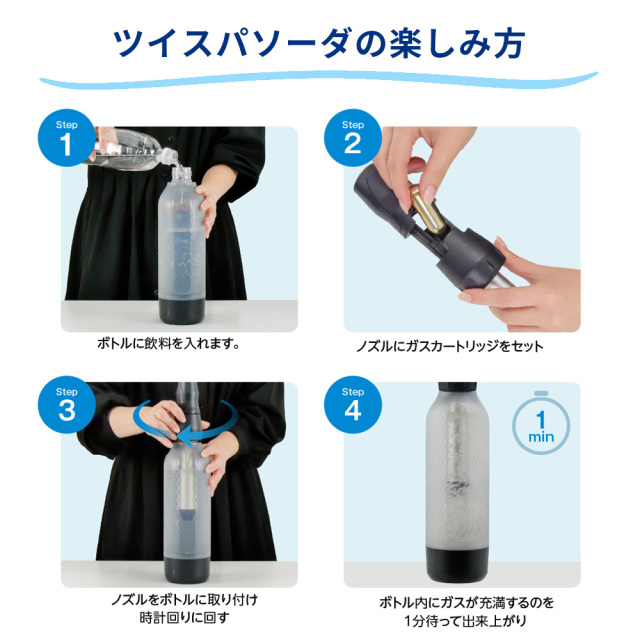 ツイスパソーダの楽しみ方

Step
1

ボトルに飲料を入れます。

Step
2

ノズルにガスカートリッジをセット

Step
3

ノズルをボトルに取り付け
時計回りに回す

Step
4

1
min

ボトル内にガスが充満するのを
1分待って出来上がり