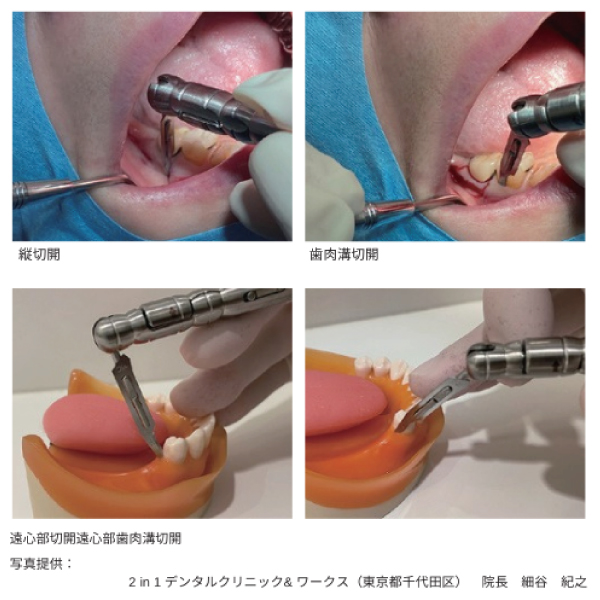 縦切開

歯肉溝切開

遠心部切開遠心部歯肉溝切開

写真提供：

2 in 1 デンタルクリニック& ワークス（東京都千代田区）　院長　細谷　紀之