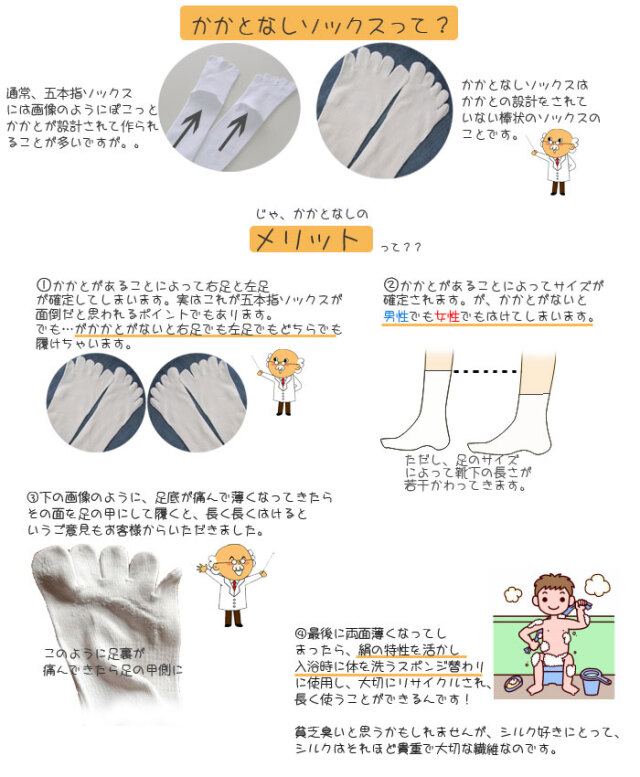 かかとなしソックスって？

通常、五本指ソックスには画像のようにぽこっとかかとが設計されて作られることが多いですが。。

かかとなしソックスはかかとの設計をされていない棒状のソックスのことです。

じゃ、かかとなしの
メリット
って？？

①かかとがあることによって右足と左足が確定してしまいます。実はこれが五本指ソックスが面倒だと思われるポイントでもあります。
でも…かかとがないと右足でも左足でもどちらでも履けちゃいます。

②かかとがあることによってサイズが確定されます。が、かかとがないと男性でも女性でもはけてしまいます。

ただし、足のサイズによって靴下の長さが若干かわってきます。

③下の画像のように、足底が痛んで薄くなってきたらその面を足の甲にして履くと、長く長くはけるというご意見もお客様からいただきました。

このように足裏が痛んできたら足の甲側に

④最後に両面薄くなってしまったら、絹の特性を活かし入浴時に体を洗うスポンジ替わりに使用し、大切にリサイクルされ、長く使うことができるんです！

貧乏臭いと思うかもしれませんが、シルク好きにとって、シルクはそれほど貴重で大切な繊維なのです。