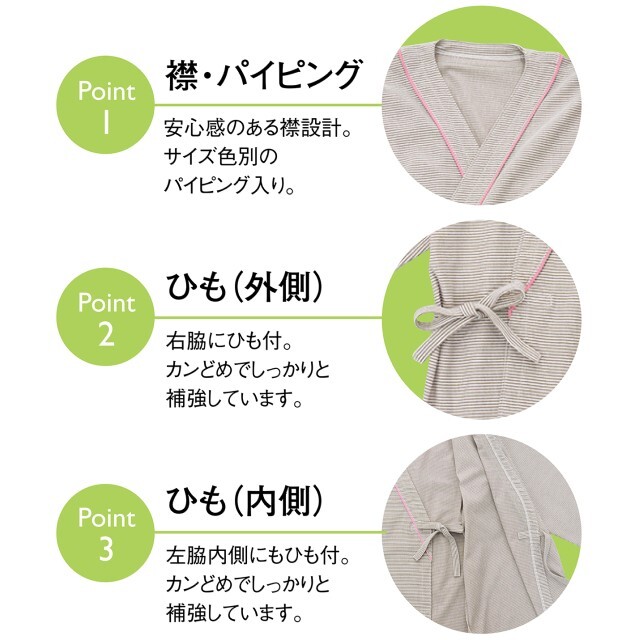 Point 1

襟・パイピング

安心感のある襟設計。
サイズ色別の
パイピング入り。

Point 2

ひも（外側）

右脇にひも付。
カンどめでしっかりと
補強しています。

Point 3

ひも（内側）

左脇内側にもひも付。
カンどめでしっかりと
補強しています。