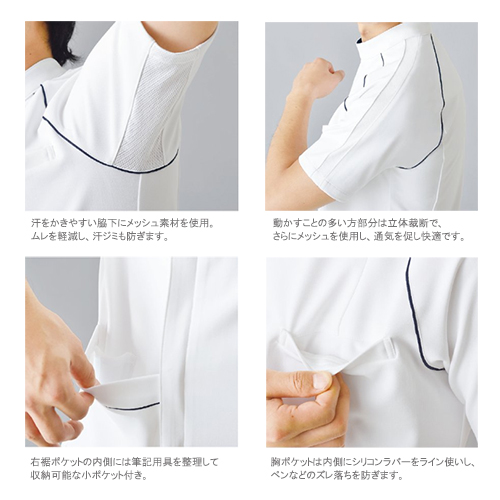 汗をかきやすい脇下にメッシュ素材を使用。
ムレを軽減し、汗ジミも防ぎます。

動かすことの多い方部分は立体裁断で、
さらにメッシュを使用し、通気を促し快適です。

右裾ポケットの内側には筆記用具を整理して
収納可能な小ポケット付き。

胸ポケットは内側にシリコンラバーをライン使いし、
ペンなどのズレ落ちを防ぎます。