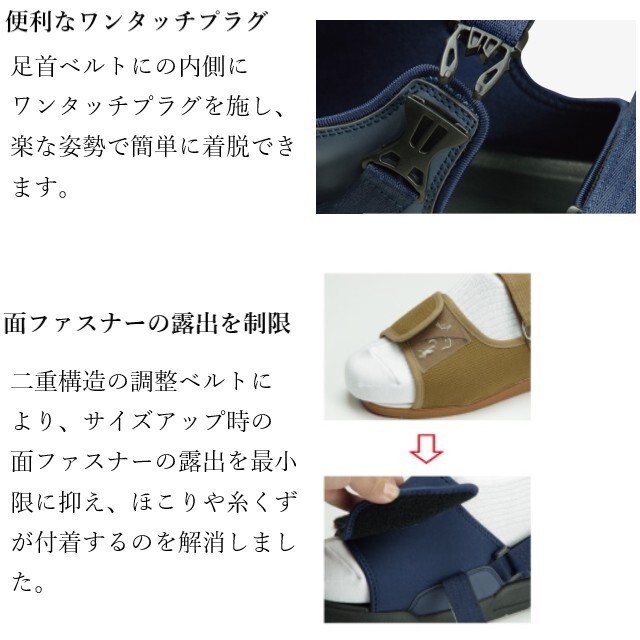 便利なワンタッチプラグ

足首ベルトにの内側にワンタッチプラグを施し、楽な姿勢で簡単に着脱できます。

面ファスナーの露出を制限

二重構造の調整ベルトにより、サイズアップ時の面ファスナーの露出を最小限に抑え、ほこりや糸くずが付着するのを解消しました。