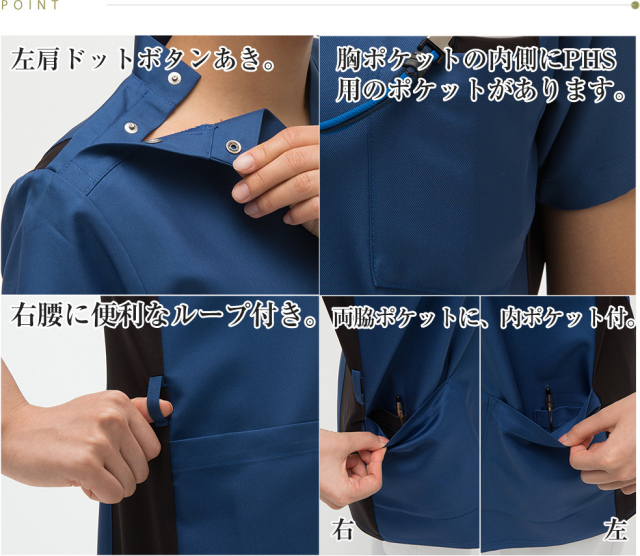 POINT

左肩ドットボタンあき。

胸ポケットの内側にPHS用のポケットがあります。

右腰に便利なループ付き。

両脇ポケットに、内ポケット付。

右

左