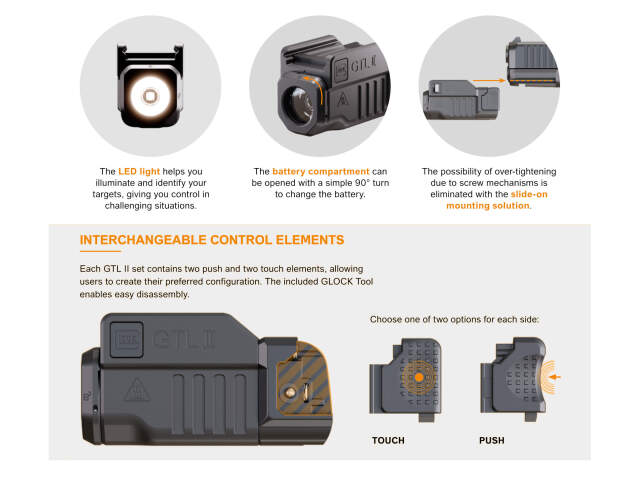 GTL II

The LED light helps you illuminate and identify your targets, giving you control in challenging situations.

The battery compartment can be opened with a simple 90° turn to change the battery.

The possibility of over-tightening due to screw mechanisms is eliminated with the slide-on mounting solution.

INTERCHANGEABLE CONTROL ELEMENTS

Each GTL II set contains two push and two touch elements, allowing users to create their preferred configuration. The included GLOCK Tool enables easy disassembly.

GTL II

Choose one of two options for each side:

TOUCH

PUSH