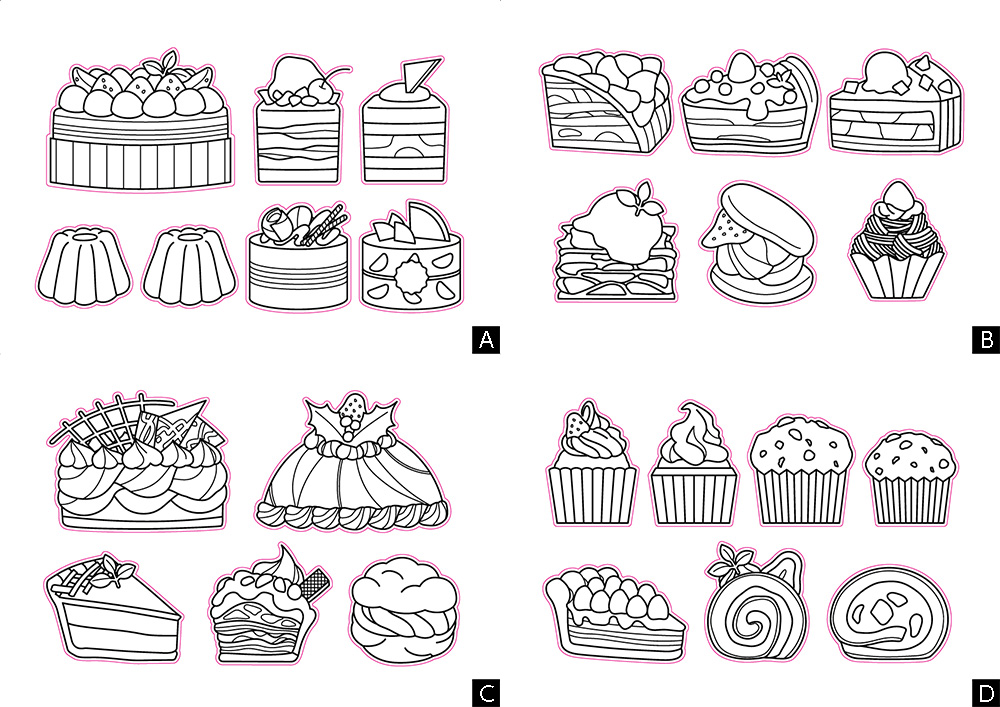 A

B

C

D