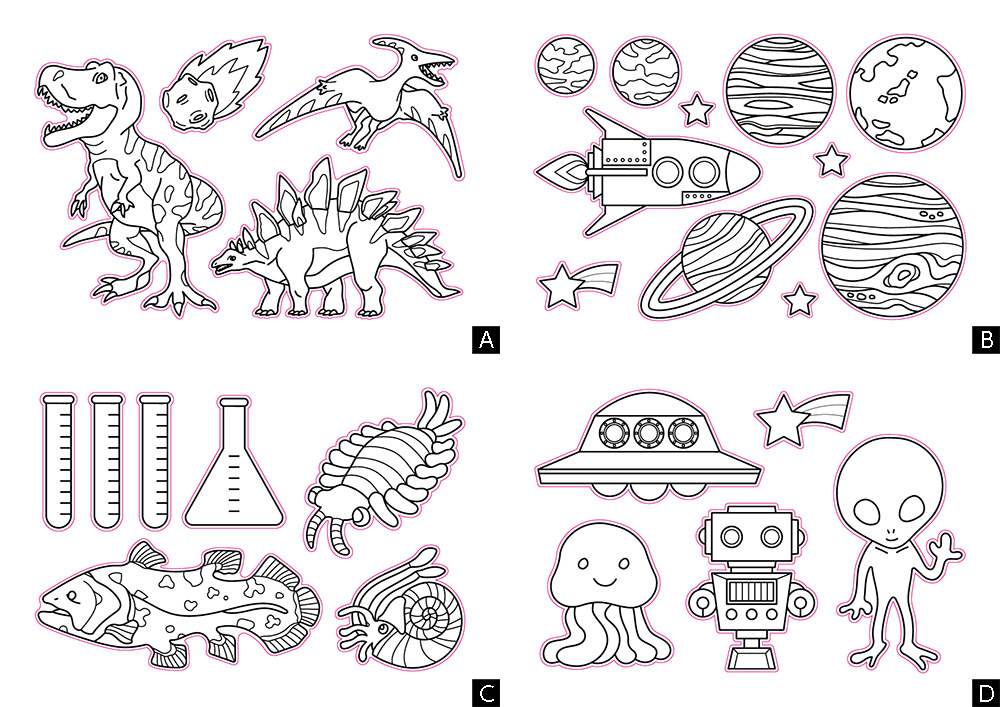 A

B

C

D