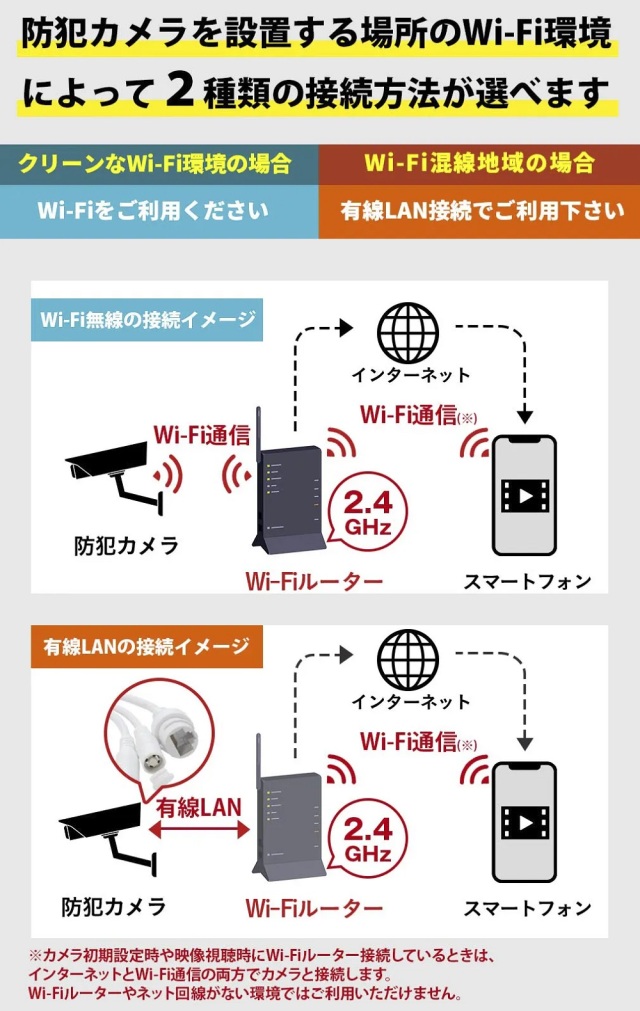 防犯カメラを設置する場所のWi-Fi環境によって2種類の接続方法が選べます

クリーンなWi-Fi環境の場合
Wi-Fiをご利用ください

Wi-Fi混線地域の場合
有線LAN接続でご利用下さい

Wi-Fi無線の接続イメージ

インターネット

Wi-Fi通信

Wi-Fi通信(※)

2.4 GHz

防犯カメラ

Wi-Fiルーター

スマートフォン

有線LANの接続イメージ

インターネット

Wi-Fi通信(※)

有線LAN

2.4 GHz

防犯カメラ

Wi-Fiルーター

スマートフォン

※カメラ初期設定時や映像視聴時にWi-Fiルーター接続しているときは、インターネットとWi-Fi通信の両方でカメラと接続します。
Wi-Fiルーターやネット回線がない環境ではご利用いただけません。