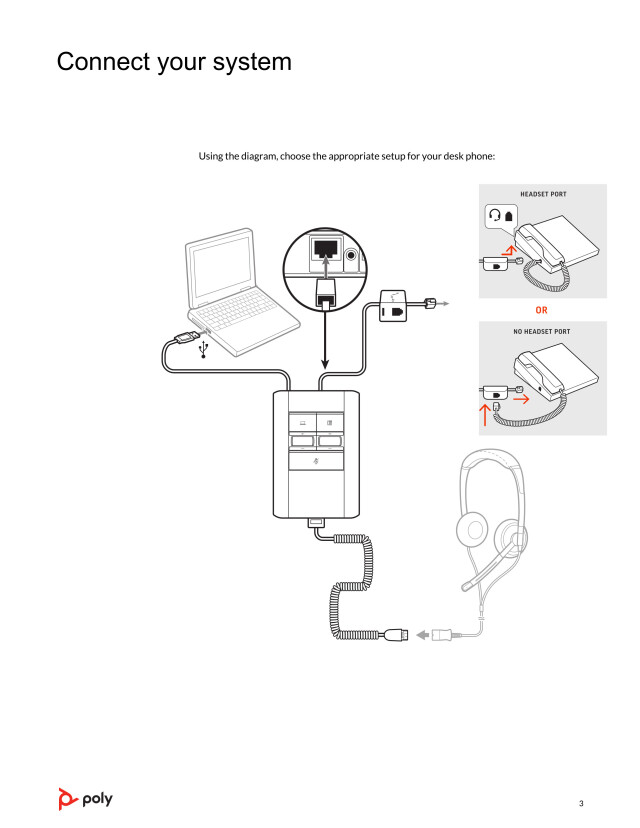 Connect your system

Using the diagram, choose the appropriate setup for your desk phone:

HEADSET PORT

OR

NO HEADSET PORT

poly

3