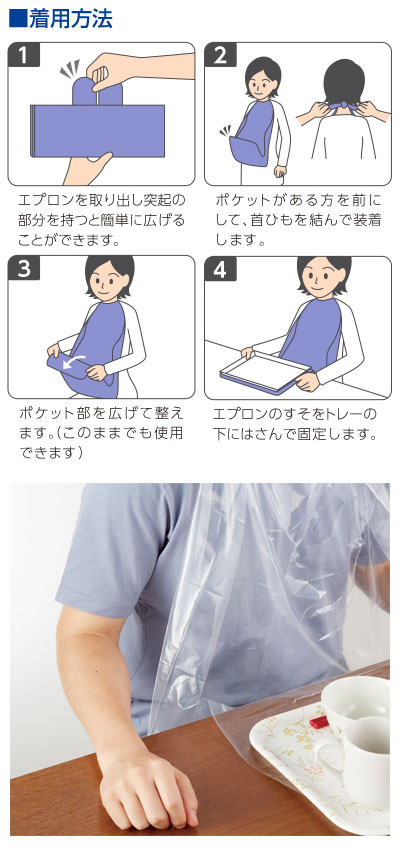 ■着用方法

1

エプロンを取り出し突起の部分を持つと簡単に広げることができます。

2

ポケットがある方を前にして、首ひもを結んで装着します。

3

ポケット部を広げて整えます。(このままでも使用できます)

4

エプロンのすそをトレーの下にはさんで固定します。