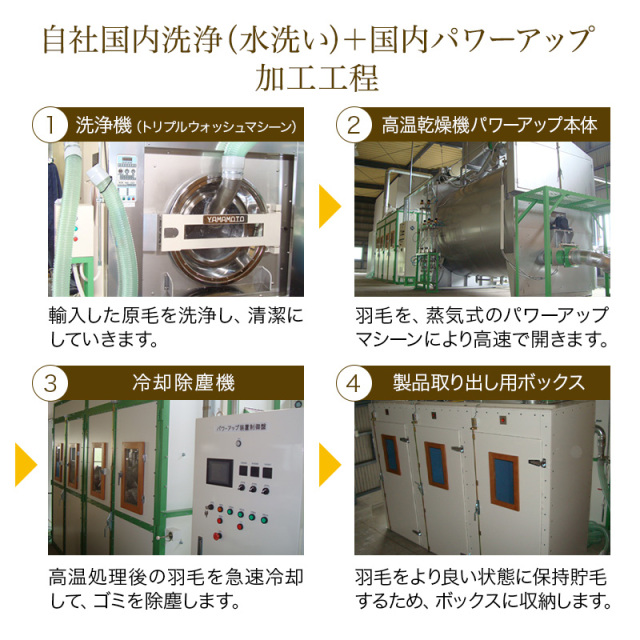 自社国内洗浄（水洗い）＋国内パワーアップ加工工程

1 洗浄機（トリプルウォッシュマシーン）

YAMAMOTO

輸入した原毛を洗浄し、清潔にしていきます。

2 高温乾燥機パワーアップ本体

羽毛を、蒸気式のパワーアップマシーンにより高速で開きます。

3 冷却除塵機

パワーアップ除塵制御盤

高温処理後の羽毛を急速冷却して、ゴミを除塵します。

4 製品取り出し用ボックス

羽毛をより良い状態に保持貯毛するため、ボックスに収納します。