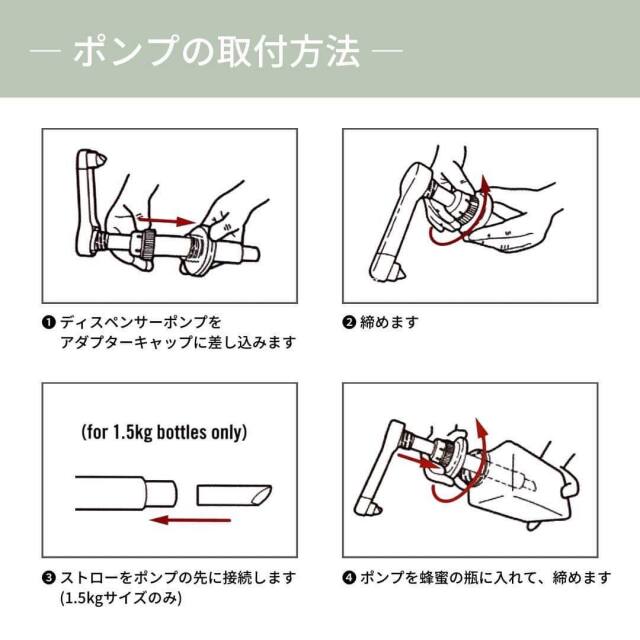 — ポンプの取付方法 —

❶ ディスペンサーポンプを
アダプターキャップに差し込みます

❷ 締めます

(for 1.5kg bottles only)

❸ ストローをポンプの先に接続します
(1.5kgサイズのみ)

❹ ポンプを蜂蜜の瓶に入れて、締めます