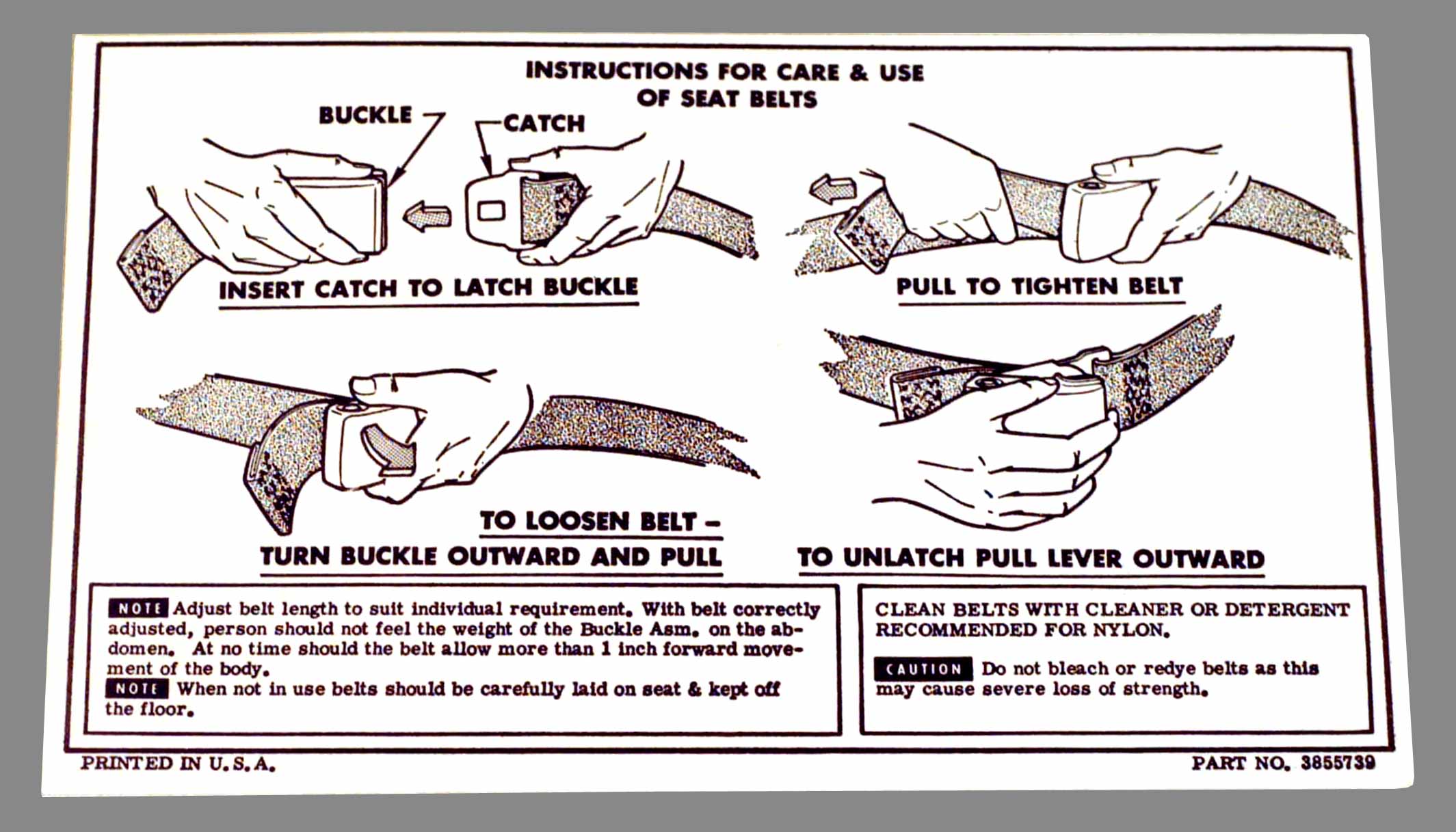 INSTRUCTIONS FOR CARE & USE OF SEAT BELTS

BUCKLE

CATCH

INSERT CATCH TO LATCH BUCKLE

PULL TO TIGHTEN BELT

TO LOOSEN BELT – TURN BUCKLE OUTWARD AND PULL

TO UNLATCH PULL LEVER OUTWARD

NOTE Adjust belt length to suit individual requirement. With belt correctly adjusted, person should not feel the weight of the Buckle Asm. on the abdomen. At no time should the belt allow more than 1 inch forward movement of the body.
NOTE When not in use belts should be carefully laid on seat & kept off the floor.

CLEAN BELTS WITH CLEANER OR DETERGENT RECOMMENDED FOR NYLON.

CAUTION Do not bleach or redye belts as this may cause severe loss of strength.

PRINTED IN U.S.A.

PART NO. 3855739