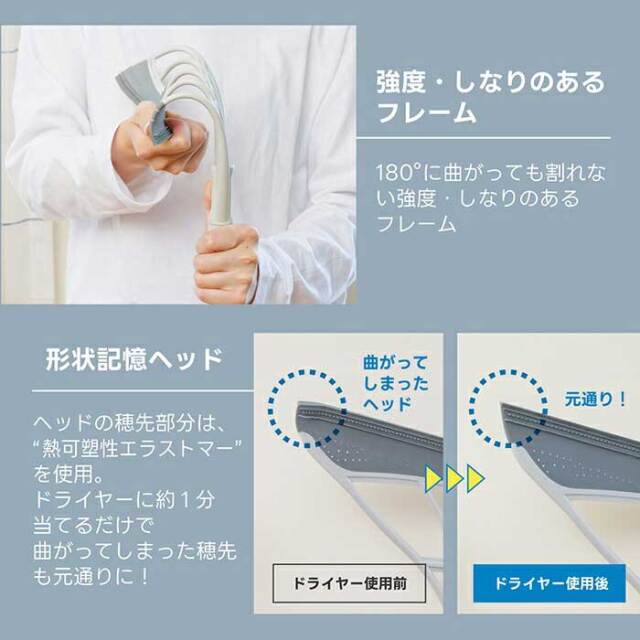 強度・しなりのあるフレーム

180°に曲がっても割れない強度・しなりのあるフレーム

形状記憶ヘッド

ヘッドの穂先部分は、“熱可塑性エラストマー”を使用。
ドライヤーに約1分当てるだけで曲がってしまった穂先も元通りに！

曲がってしまったヘッド

ドライヤー使用前

元通り！

ドライヤー使用後