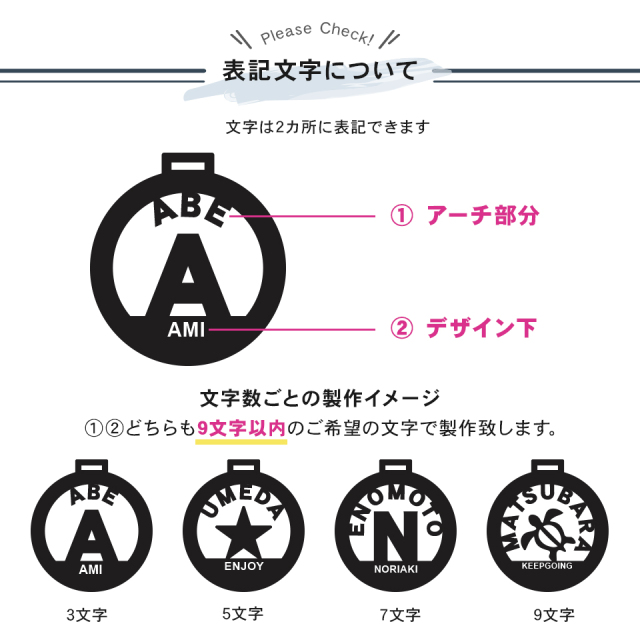 Please Check!

表記文字について

文字は2カ所に表記できます

ABE

A

AMI

① アーチ部分

② デザイン下

文字数ごとの製作イメージ

①②どちらも9文字以内のご希望の文字で製作致します。

ABE
A
AMI
3文字

UMEDA
ENJOY
5文字

ENOMOTO
N
NORIAKI
7文字

MATSUBARA
KEEPGOING
9文字