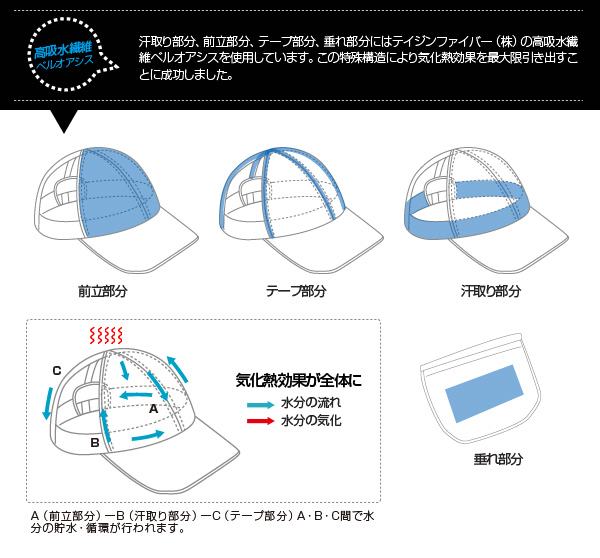 高吸水繊維
ベルオアシス

汗取り部分、前立部分、テープ部分、垂れ部分にはテイジンファイバー（株）の高吸水繊維ベルオアシスを使用しています。この特殊構造により気化熱効果を最大限引き出すことに成功しました。

前立部分

テープ部分

汗取り部分

C

A

B

気化熱効果が全体に

水分の流れ

水分の気化

垂れ部分

A（前立部分）ーB（汗取り部分）ーC（テープ部分）A・B・C間で水分の貯水・循環が行われます。