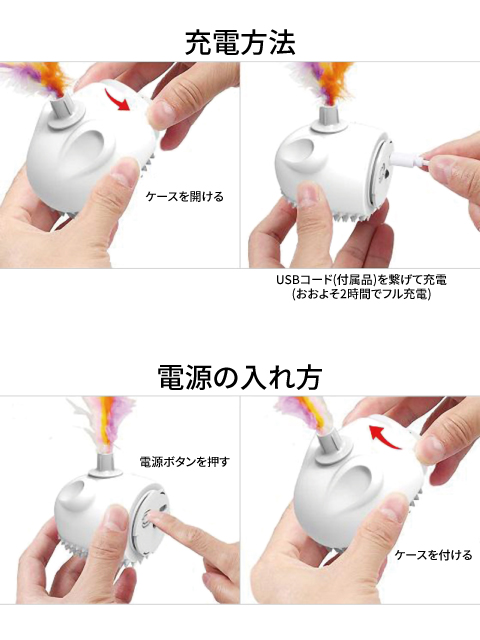 充電方法

ケースを開ける

USBコード(付属品)を繋げて充電
(おおよそ2時間でフル充電)

電源の入れ方

電源ボタンを押す

ケースを付ける