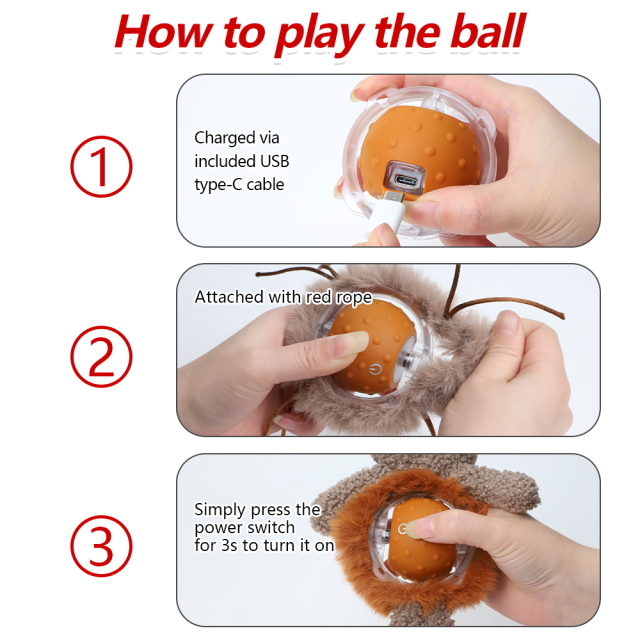 How to play the ball

①

Charged via included USB type-C cable

②

Attached with red rope

③

Simply press the power switch for 3s to turn it on