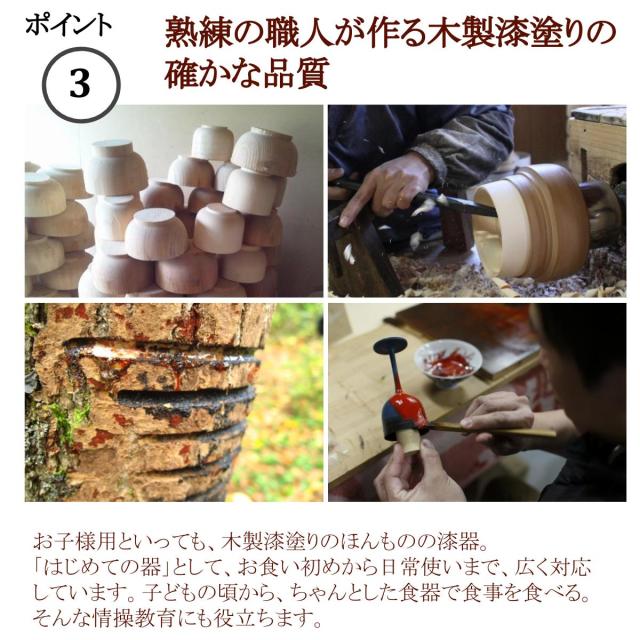 ポイント
3

熟練の職人が作る木製漆塗りの確かな品質

お子様用といっても、木製漆塗りのほんものの漆器。「はじめての器」として、お食い初めから日常使いまで、広く対応しています。子どもの頃から、ちゃんとした食器で食事を食べる。そんな情操教育にも役立ちます。