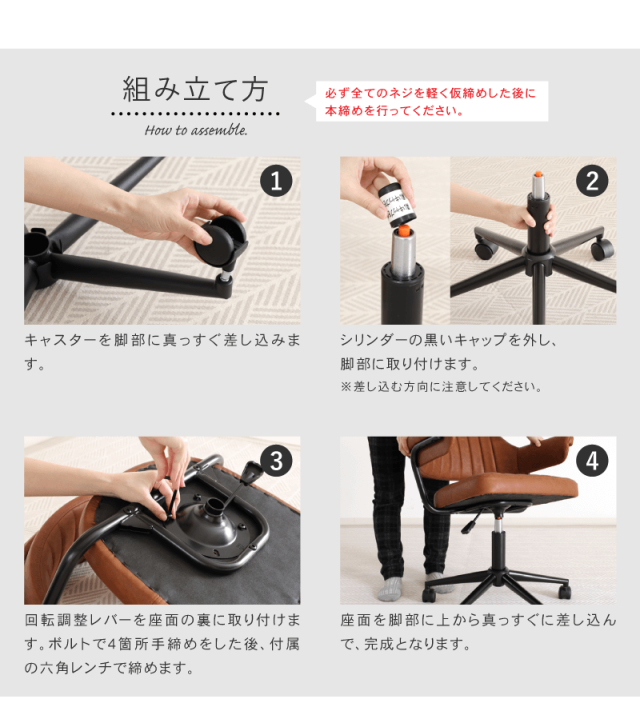 組み立て方

How to assemble.

必ず全てのネジを軽く仮締めした後に本締めを行ってください。

1

キャスターを脚部に真っすぐ差し込みます。

2

シリンダーの黒いキャップを外し、脚部に取り付けます。
※差し込む方向に注意してください。

3

回転調整レバーを座面の裏に取り付けます。ボルトで4箇所手締めをした後、付属の六角レンチで締めます。

4

座面を脚部に上から真っすぐに差し込んで、完成となります。