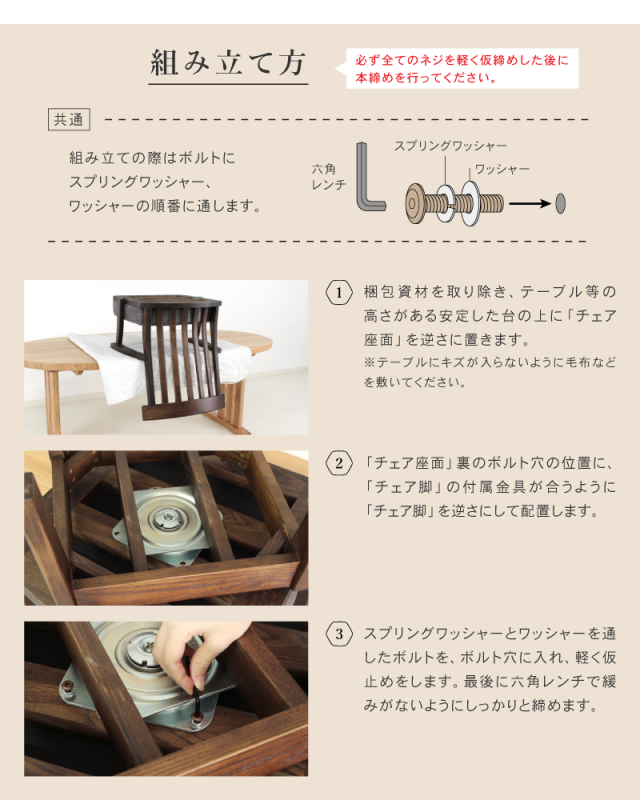 組み立て方

必ず全てのネジを軽く仮締めした後に本締めを行ってください。

共通

組み立ての際はボルトにスプリングワッシャー、ワッシャーの順番に通します。

六角レンチ

スプリングワッシャー

ワッシャー

1 梱包資材を取り除き、テーブル等の高さがある安定した台の上に「チェア座面」を逆さに置きます。
※テーブルにキズが入らないように毛布などを敷いてください。

2 「チェア座面」裏のボルト穴の位置に、「チェア脚」の付属金具が合うように「チェア脚」を逆さにして配置します。

3 スプリングワッシャーとワッシャーを通したボルトを、ボルト穴に入れ、軽く仮止めをします。最後に六角レンチで緩みがないようにしっかりと締めます。