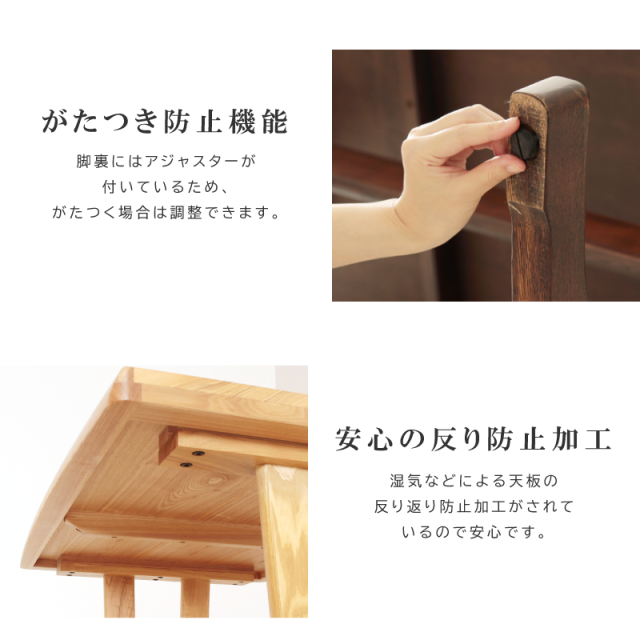 がたつき防止機能

脚裏にはアジャスターが付いているため、がたつく場合は調整できます。

安心の反り防止加工

湿気などによる天板の反り返り防止加工がされているので安心です。