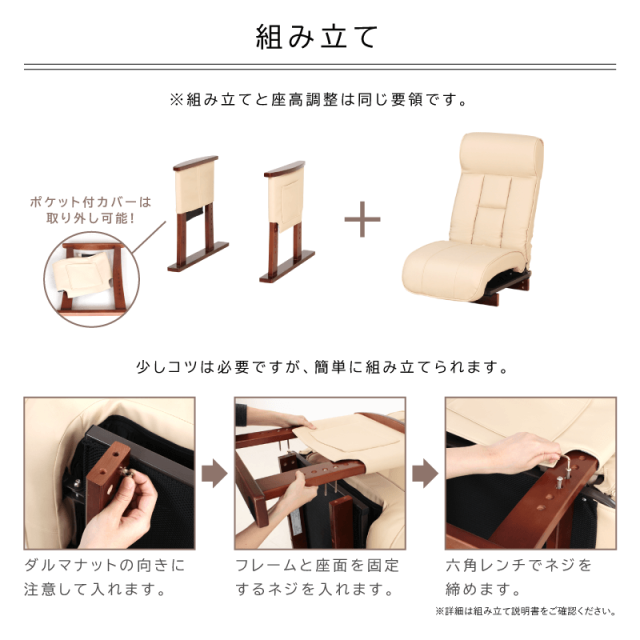 組み立て

※組み立てと座高調整は同じ要領です。

ポケット付カバーは取り外し可能!

少しコツは必要ですが、簡単に組み立てられます。

ダルマナットの向きに注意して入れます。

フレームと座面を固定するネジを入れます。

六角レンチでネジを締めます。

※詳細は組み立て説明書をご確認ください。