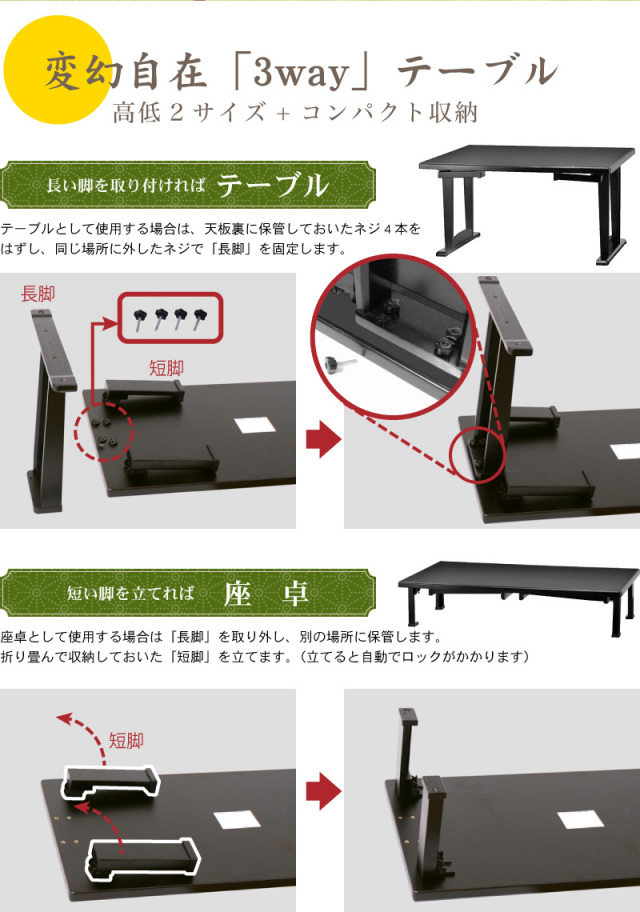 変幻自在「3way」テーブル
高低２サイズ＋コンパクト収納

長い脚を取り付ければ　テーブル

テーブルとして使用する場合は、天板裏に保管しておいたネジ４本をはずし、同じ場所に外したネジで「長脚」を固定します。

長脚

短脚

短い脚を立てれば　座　卓

座卓として使用する場合は「長脚」を取り外し、別の場所に保管します。
折り畳んで収納しておいた「短脚」を立てます。（立てると自動でロックがかかります）

短脚