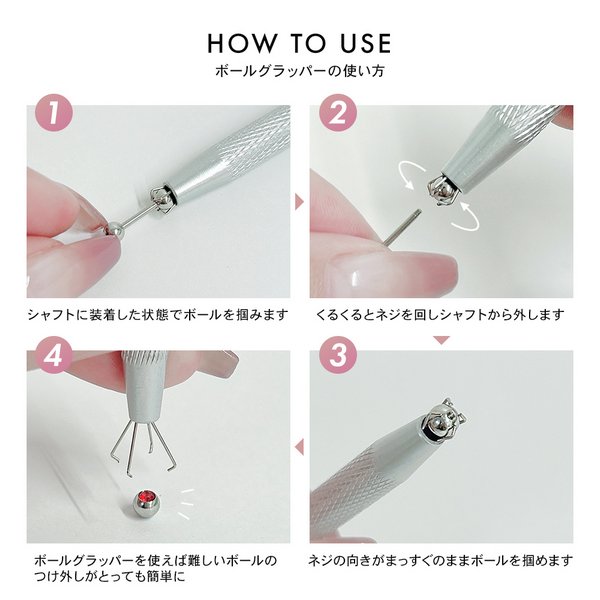 HOW TO USE
ボールグラッパーの使い方

1

シャフトに装着した状態でボールを掴みます

2

くるくるとネジを回しシャフトから外します

3

ネジの向きがまっすぐのままボールを掴めます

4

ボールグラッパーを使えば難しいボールのつけ外しがとっても簡単に