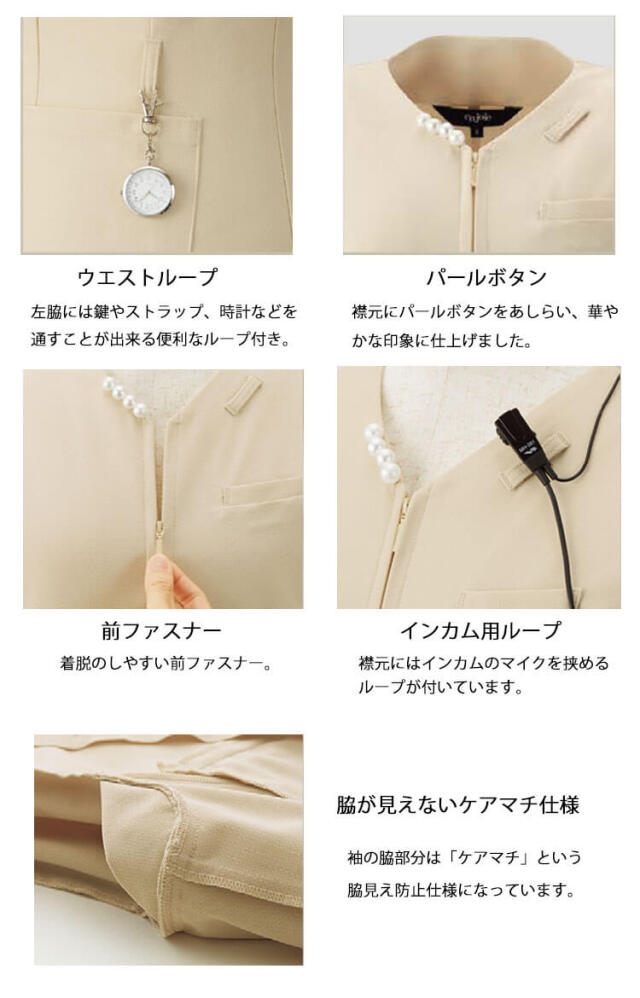 ウエストループ

左脇には鍵やストラップ、時計などを通すことが出来る便利なループ付き。

パールボタン

襟元にパールボタンをあしらい、華やかな印象に仕上げました。

前ファスナー

着脱のしやすい前ファスナー。

インカム用ループ

襟元にはインカムのマイクを挟めるループが付いています。

脇が見えないケアマチ仕様

袖の脇部分は「ケアマチ」という脇見え防止仕様になっています。