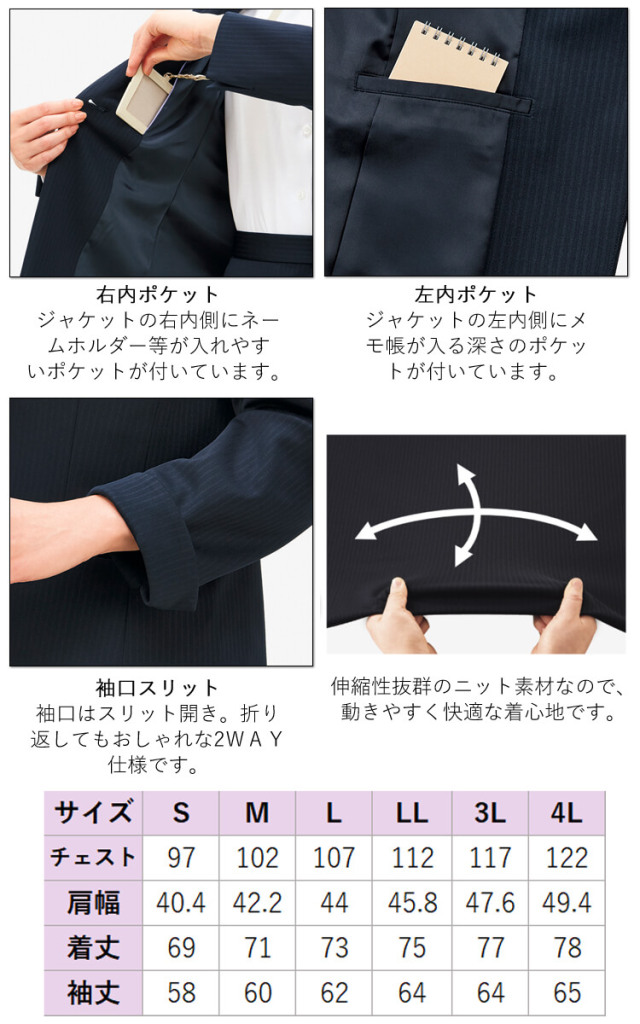 右内ポケット
ジャケットの右内側にネームホルダー等が入れやすいポケットが付いています。

左内ポケット
ジャケットの左内側にメモ帳が入る深さのポケットが付いています。

袖口スリット
袖口はスリット開き。折り返してもおしゃれな2WAY仕様です。

伸縮性抜群のニット素材なので、動きやすく快適な着心地です。

| サイズ | S | M | L | LL | 3L | 4L |
|---|---|---|---|---|---|---|
| チェスト | 97 | 102 | 107 | 112 | 117 | 122 |
| 肩幅 | 40.4 | 42.2 | 44 | 45.8 | 47.6 | 49.4 |
| 着丈 | 69 | 71 | 73 | 75 | 77 | 78 |
| 袖丈 | 58 | 60 | 62 | 64 | 64 | 65 |