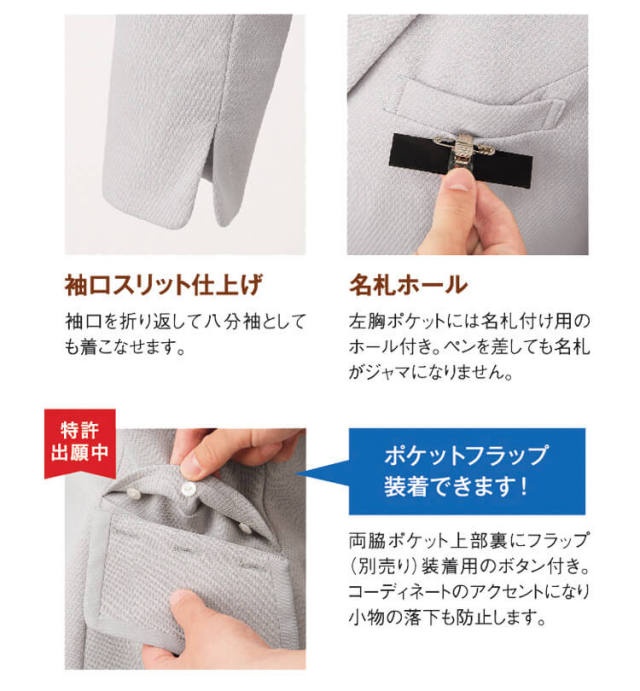 袖口スリット仕上げ

袖口を折り返して八分袖としても着こなせます。

名札ホール

左胸ポケットには名札付け用のホール付き。ペンを差しても名札がジャマになりません。

特許出願中

ポケットフラップ装着できます！

両脇ポケット上部裏にフラップ（別売り）装着用のボタン付き。コーディネートのアクセントになり小物の落下も防止します。