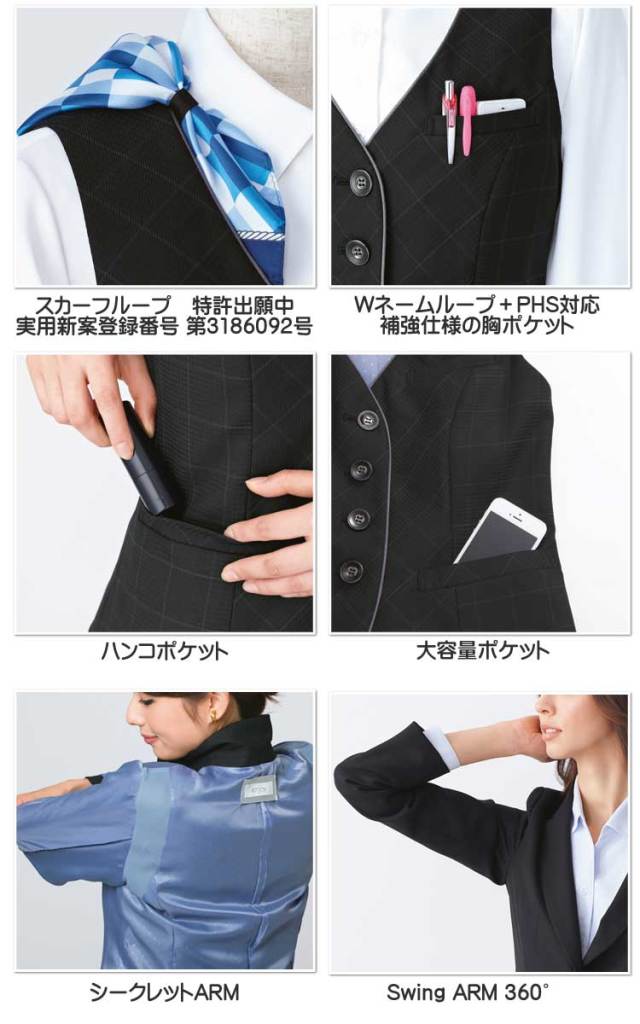 スカーフループ　特許出願中
実用新案登録番号 第3186092号

Wネームループ＋PHS対応
補強仕様の胸ポケット

ハンコポケット

大容量ポケット

シークレットARM

Swing ARM 360°