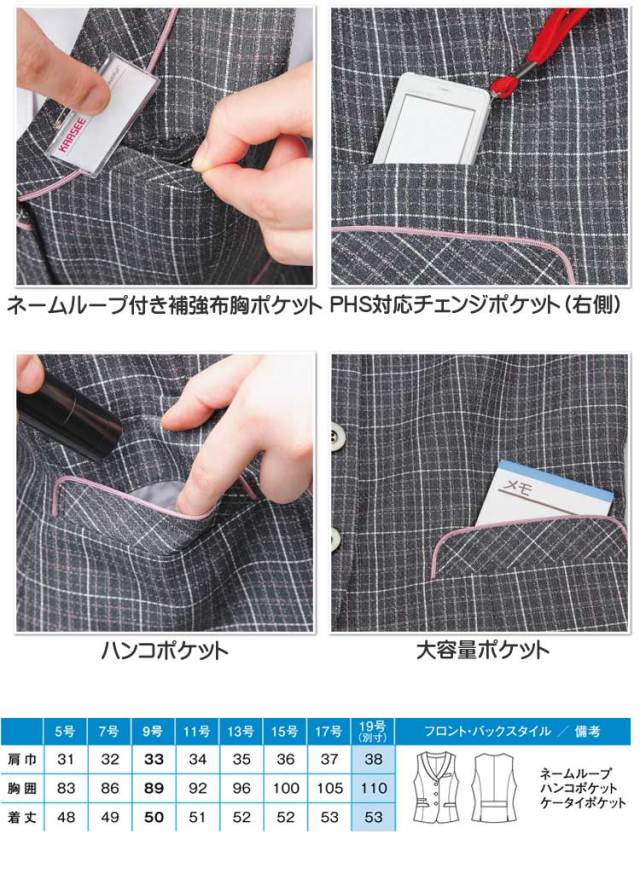 KARSEE

ネームループ付き補強布胸ポケット

PHS対応チェンジポケット（右側）

ハンコポケット

メモ

大容量ポケット

| | 5号 | 7号 | 9号 | 11号 | 13号 | 15号 | 17号 | 19号 (別寸) | フロント・バックスタイル ／ 備考 |
|---|---|---|---|---|---|---|---|---|---|
| 肩巾 | 31 | 32 | 33 | 34 | 35 | 36 | 37 | 38 | ネームループ ハンコポケット ケータイポケット |
| 胸囲 | 83 | 86 | 89 | 92 | 96 | 100 | 105 | 110 | |
| 着丈 | 48 | 49 | 50 | 51 | 52 | 52 | 53 | 53 | |